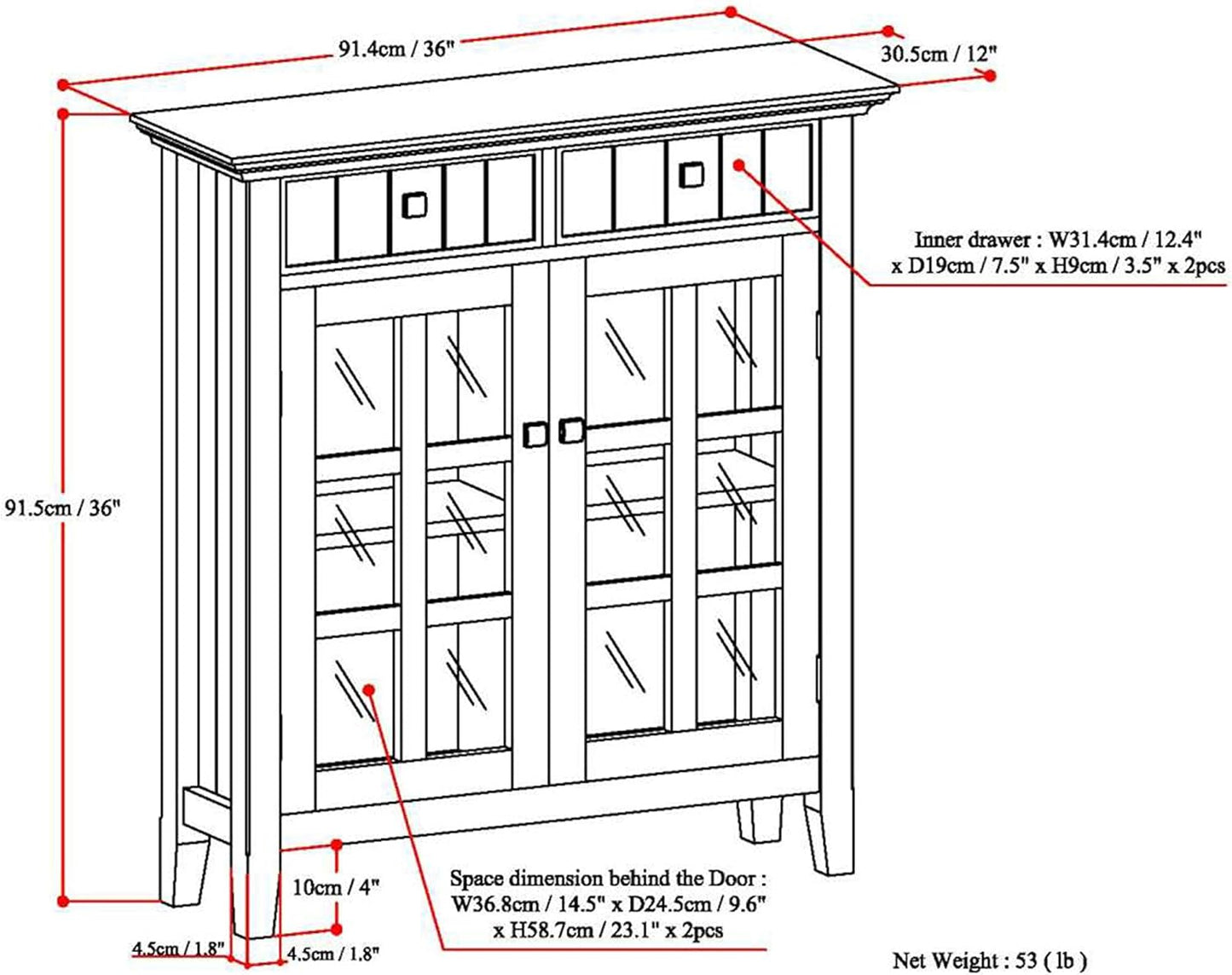 91.4cm / 36"

30.5cm / 12"

Inner drawer : W31.4cm / 12.4" x D19cm / 7.5" x H9cm / 3.5" x 2pcs

91.5cm / 36"

10cm / 4"

Space dimension behind the Door : W36.8cm / 14.5" x D24.5cm / 9.6" x H58.7cm / 23.1" x 2pcs

4.5cm / 1.8"

4.5cm / 1.8"

Net Weight : 53 ( lb )